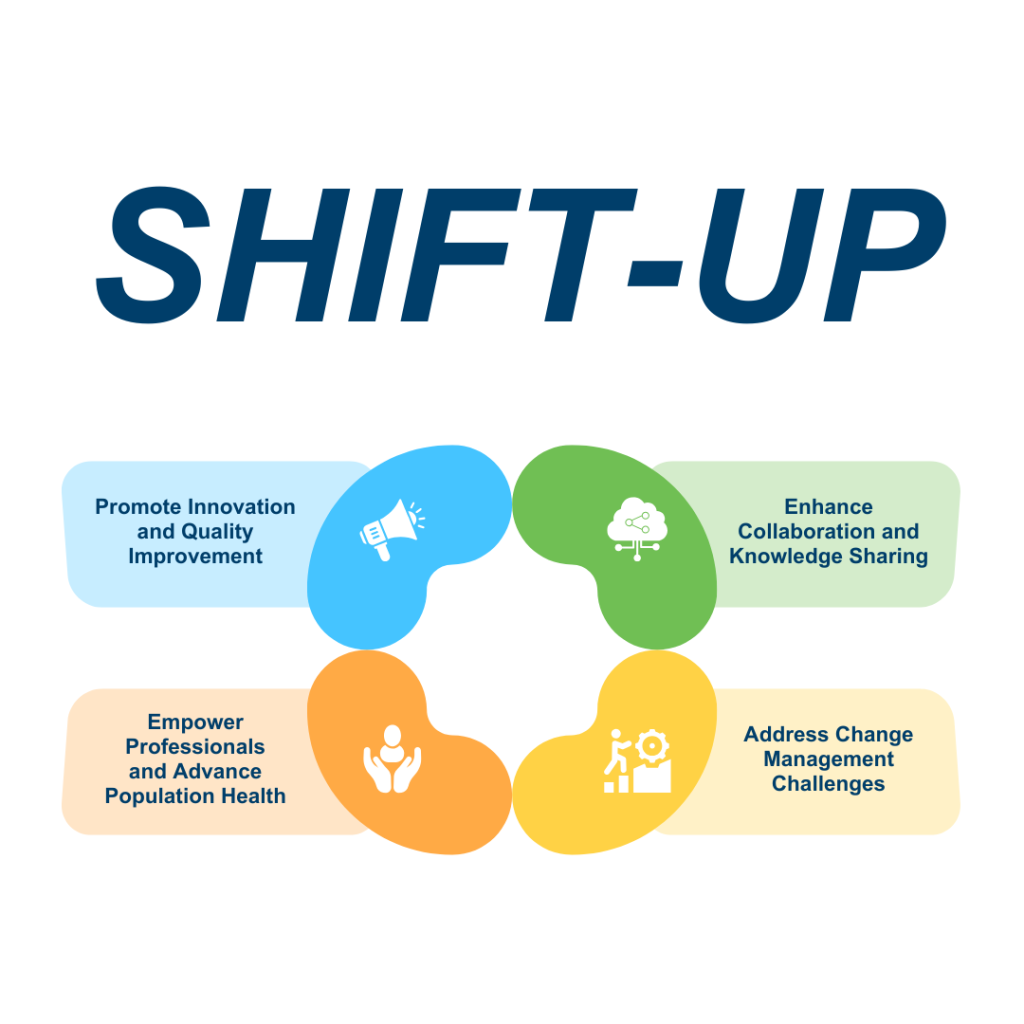 SHIFT-UP

Promote Innovation and Quality Improvement

Enhance Collaboration and Knowledge Sharing

Empower Professionals and Advance Population Health

Address Change Management Challenges